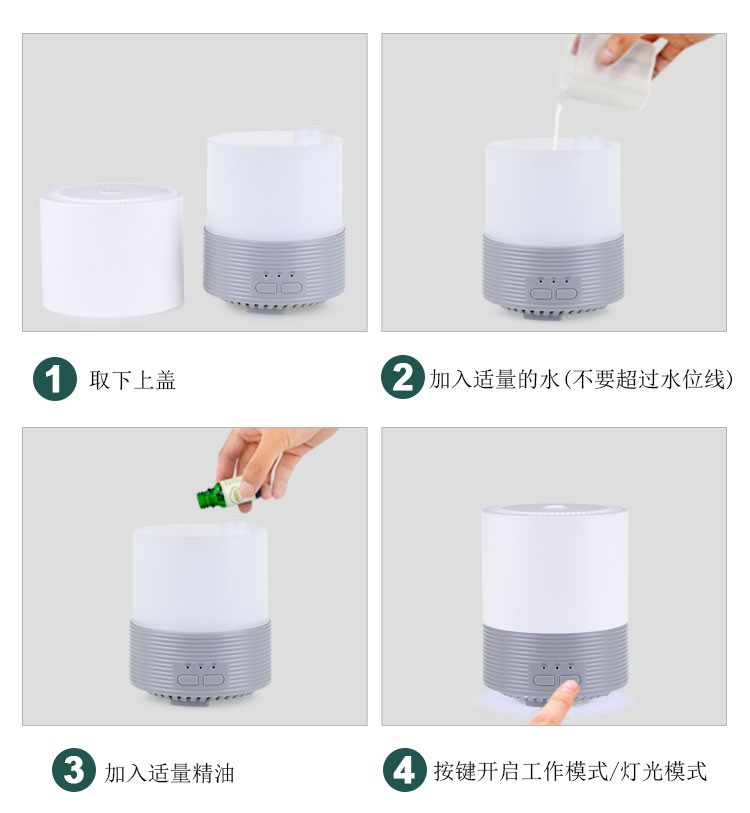 1 取下上盖

2 加入适量的水(不要超过水位线)

3 加入适量精油

4 按键开启工作模式/灯光模式