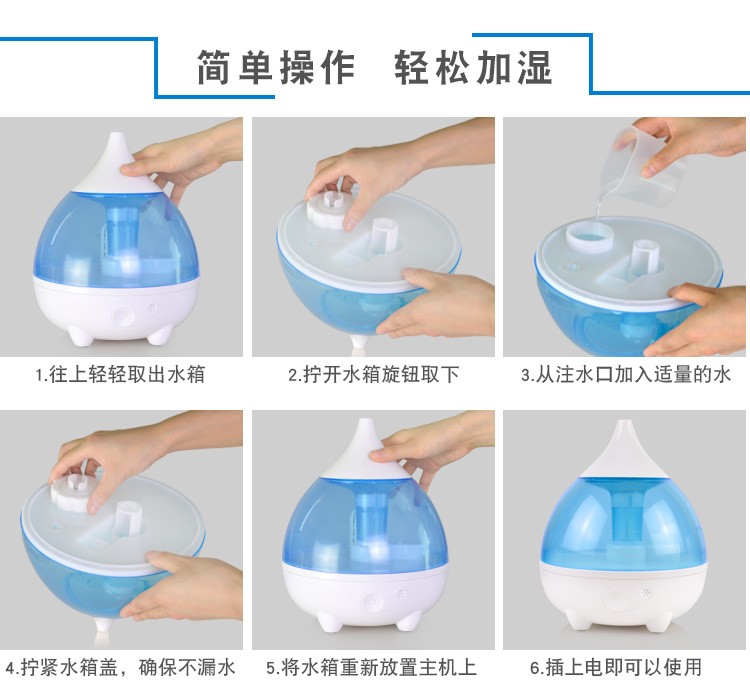 简单操作 轻松加湿

1.往上轻轻取出水箱

2.拧开水箱旋钮取下

3.从注水口加入适量的水

4.拧紧水箱盖，确保不漏水

5.将水箱重新放置主机上

6.插上电即可以使用