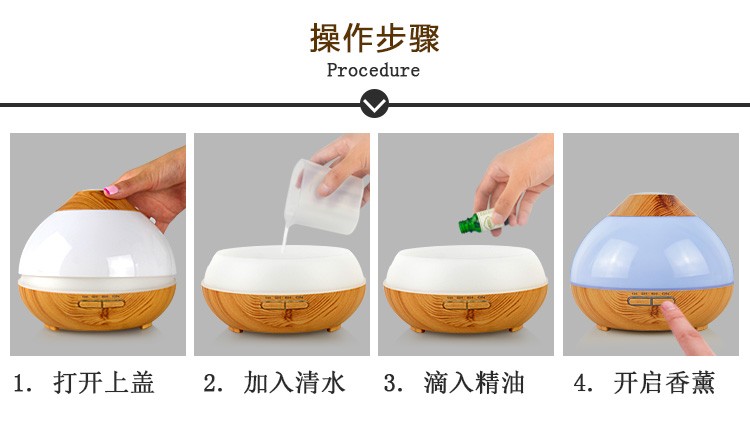 操作步骤
Procedure

1. 打开上盖

2. 加入清水

3. 滴入精油

4. 开启香薰