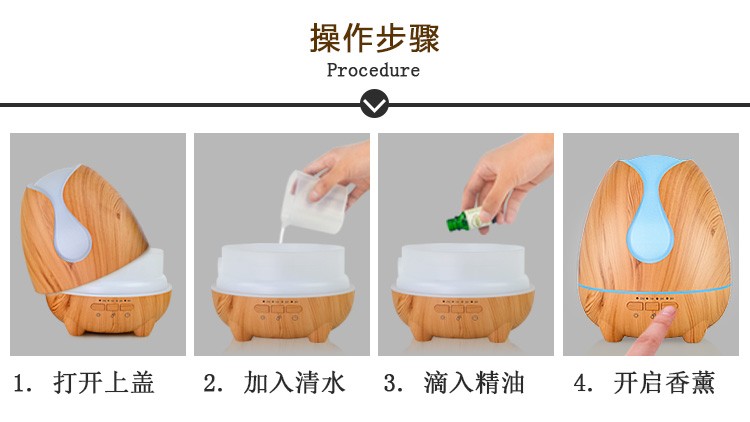 操作步骤
Procedure

1. 打开上盖

2. 加入清水

3. 滴入精油

4. 开启香薰