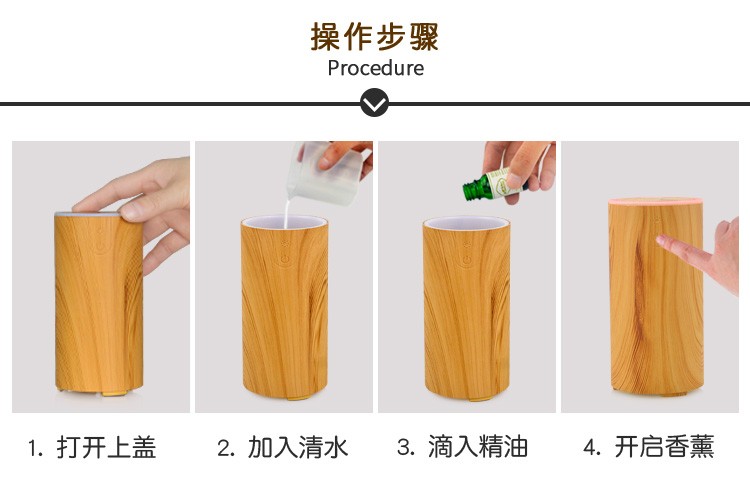 操作步骤
Procedure

1. 打开上盖

2. 加入清水

3. 滴入精油

4. 开启香薰