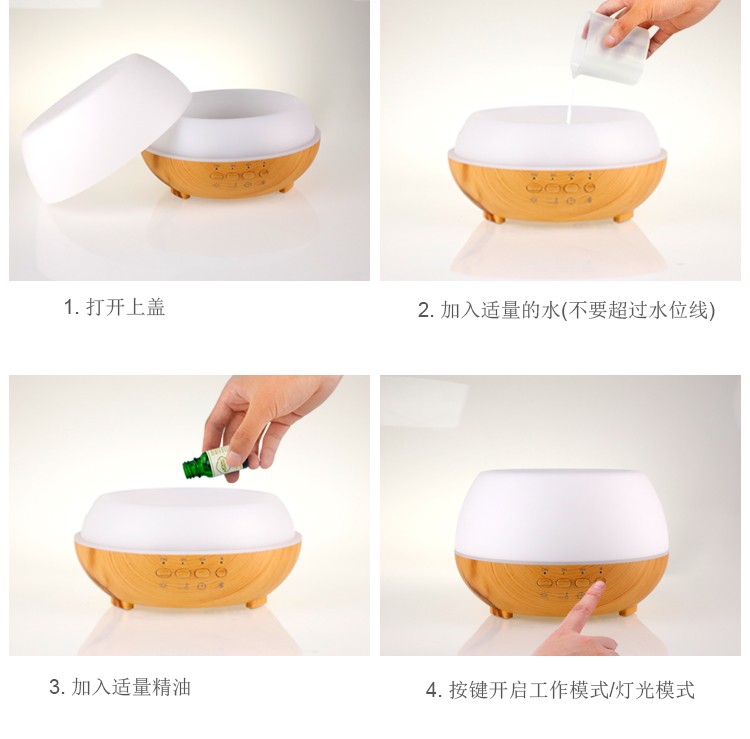 1. 打开上盖

2. 加入适量的水(不要超过水位线)

3. 加入适量精油

4. 按键开启工作模式/灯光模式