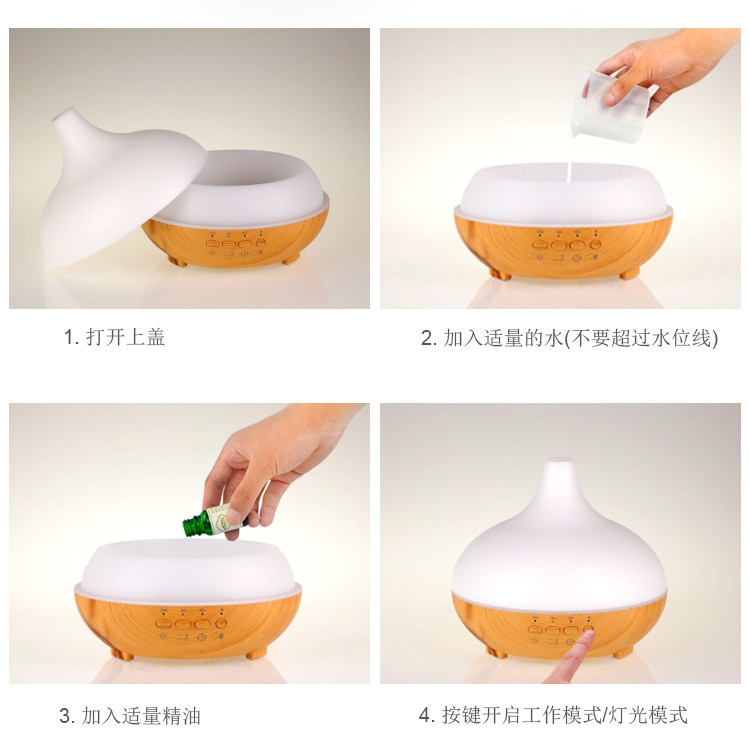 1. 打开上盖

2. 加入适量的水(不要超过水位线)

3. 加入适量精油

4. 按键开启工作模式/灯光模式