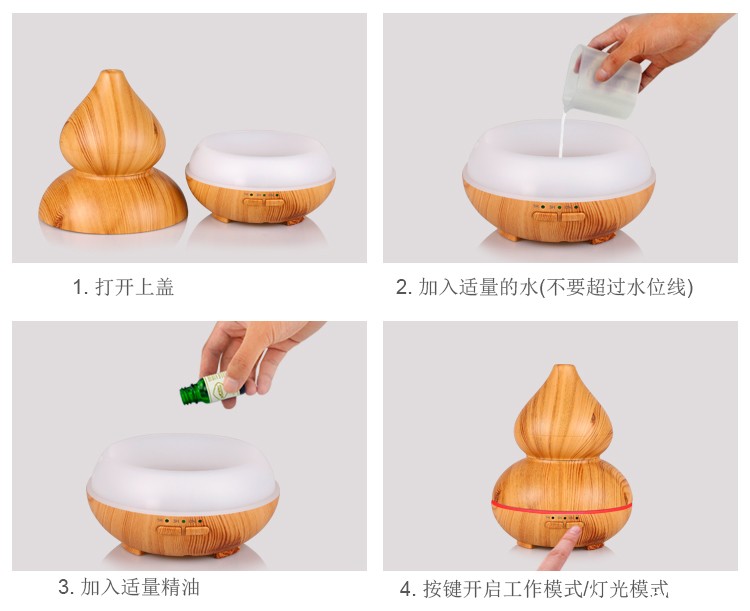 1. 打开上盖

2. 加入适量的水(不要超过水位线)

3. 加入适量精油

4. 按键开启工作模式/灯光模式