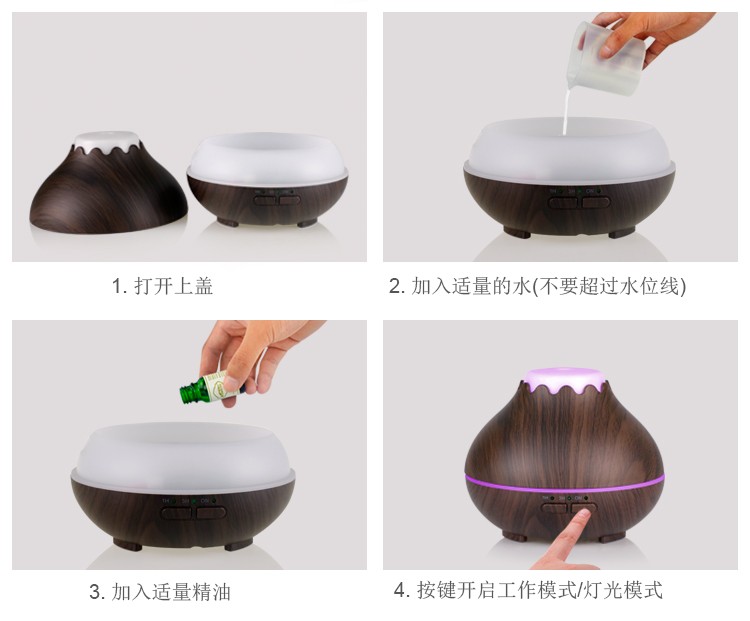 1. 打开上盖

2. 加入适量的水(不要超过水位线)

3. 加入适量精油

4. 按键开启工作模式/灯光模式